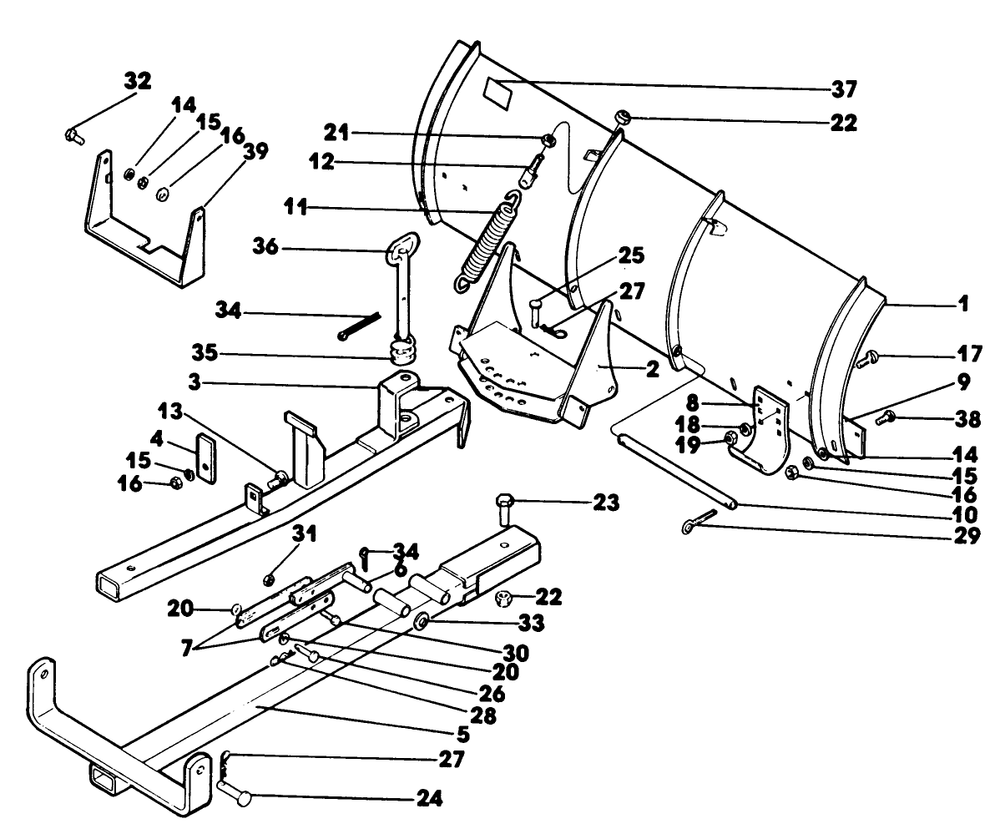 32
14
15
16
39
21
12
11
36
34
35
3
13
4
15
16
37
22
25
27
2
1
17
9
38
8
18
19
14
15
16
10
29
23
31
34
6
22
20
7
33
30
20
26
28
5
27
24